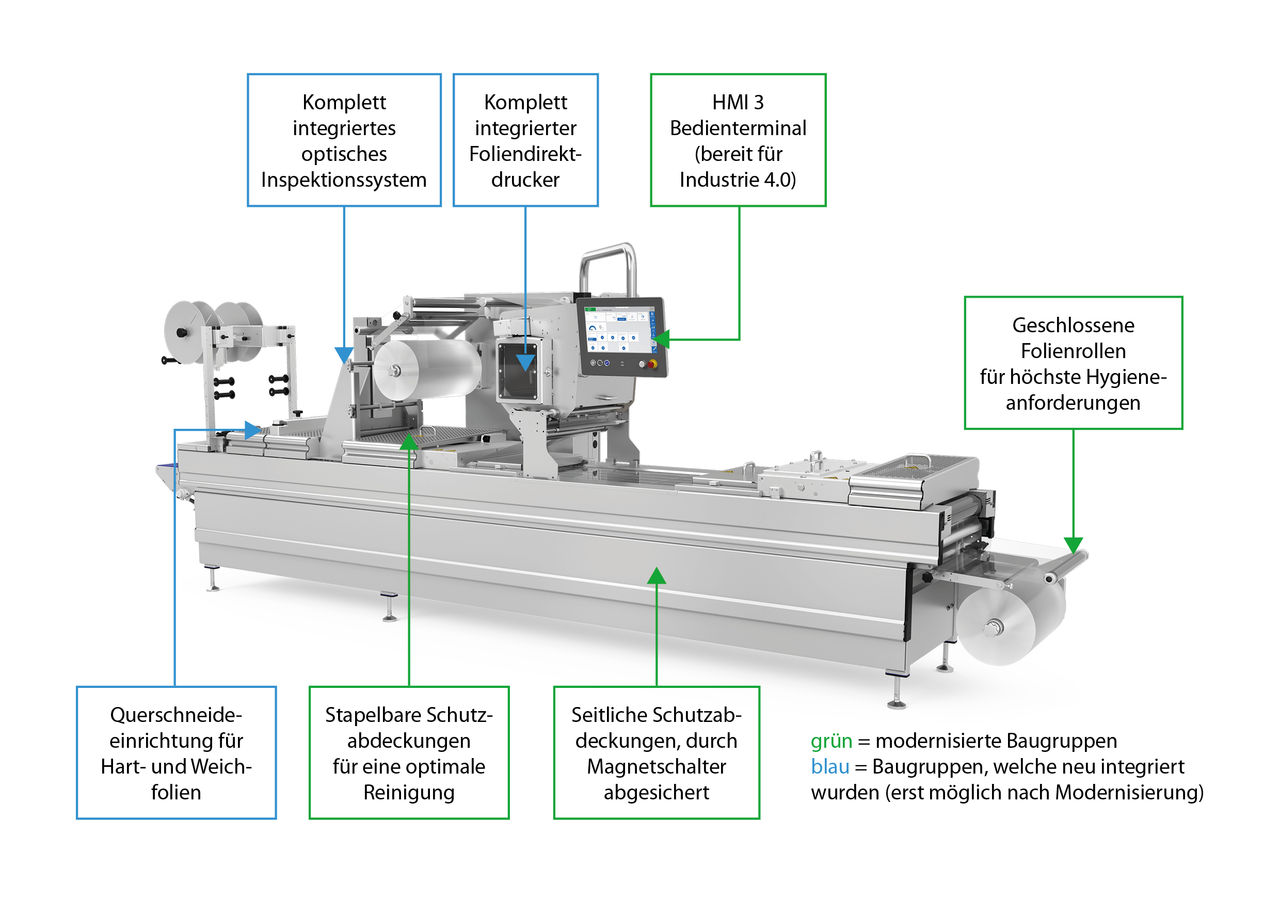 Komplett integriertes optisches Inspektionssystem

Komplett integrierter Foliendirektdrucker

HMI 3 Bedienterminal (bereit für Industrie 4.0)

Geschlossene Folienrollen für höchste Hygieneanforderungen

Querschneideeinrichtung für Hart- und Weichfolien

Stapelbare Schutzabdeckungen für eine optimale Reinigung

Seitliche Schutzabdeckungen, durch Magnetschalter abgesichert

grün = modernisierte Baugruppen
blau = Baugruppen, welche neu integriert wurden (erst möglich nach Modernisierung)